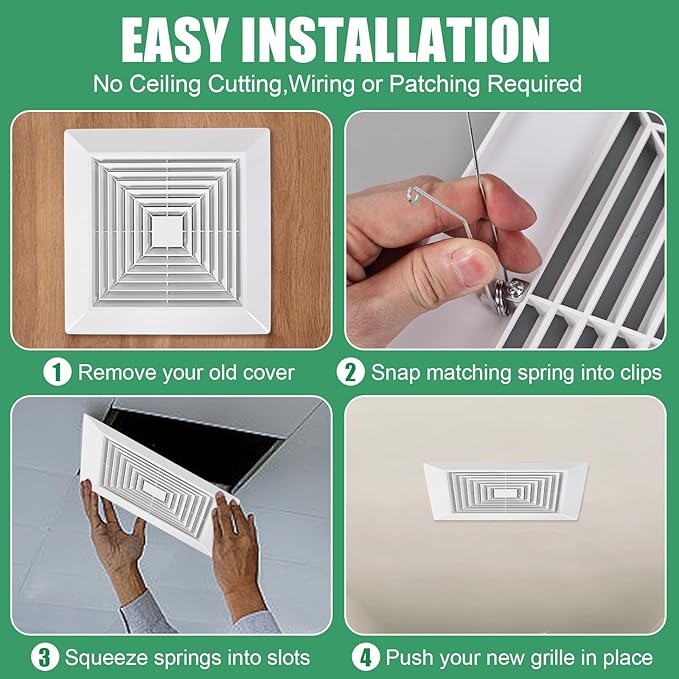 EASY INSTALLATION
No Ceiling Cutting,Wiring or Patching Required

1 Remove your old cover

2 Snap matching spring into clips

3 Squeeze springs into slots

4 Push your new grille in place