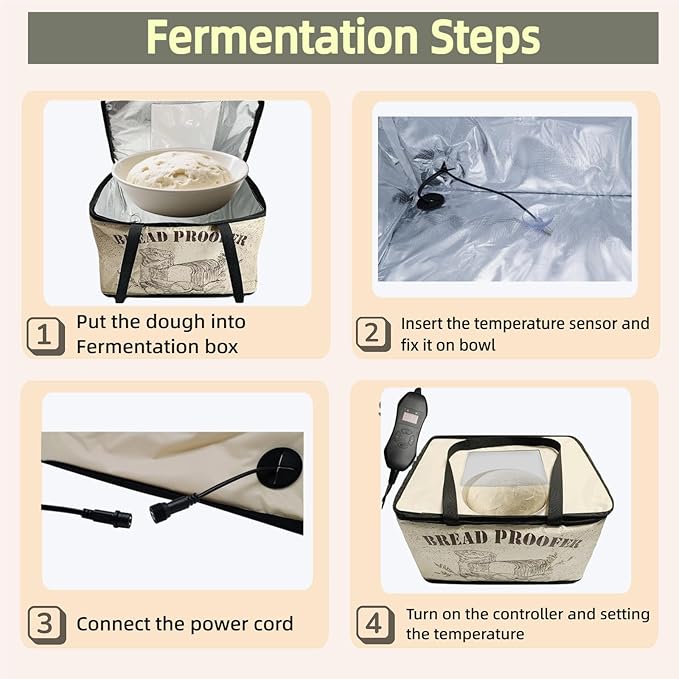 Fermentation Steps

BREAD PROOFER

1 Put the dough into Fermentation box

2 Insert the temperature sensor and fix it on bowl

3 Connect the power cord

BREAD PROOFER

4 Turn on the controller and setting the temperature