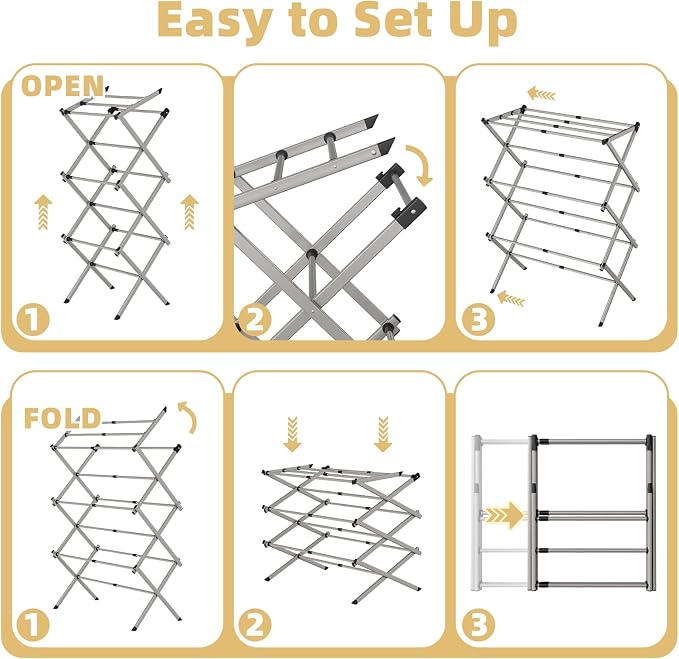 Easy to Set Up

OPEN

1

2

3

FOLD

1

2

3