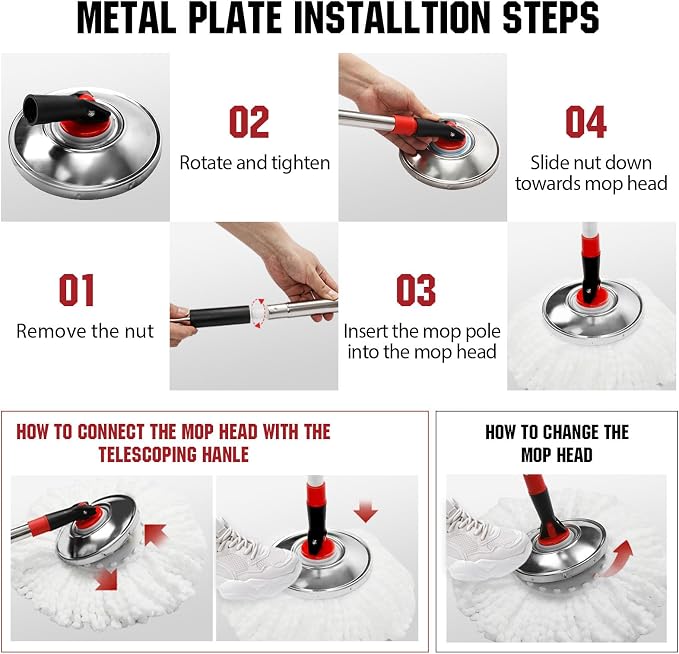 METAL PLATE INSTALLTION STEPS

02
Rotate and tighten

04
Slide nut down towards mop head

01
Remove the nut

03
Insert the mop pole into the mop head

HOW TO CONNECT THE MOP HEAD WITH THE TELESCOPING HANLE

HOW TO CHANGE THE MOP HEAD