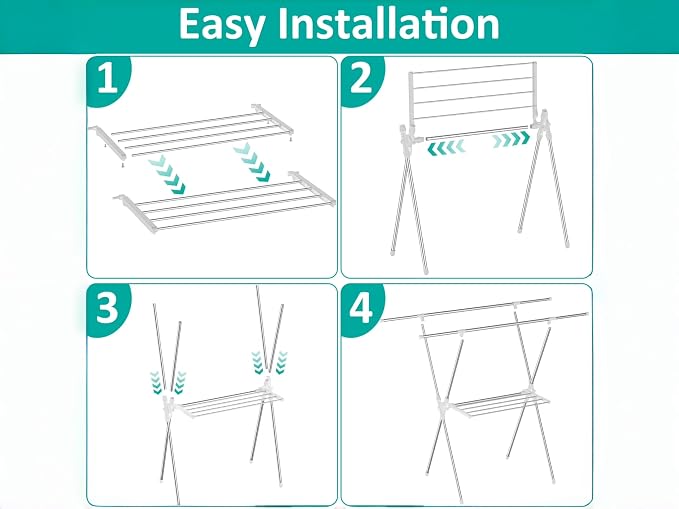 Easy Installation

1

2

3

4