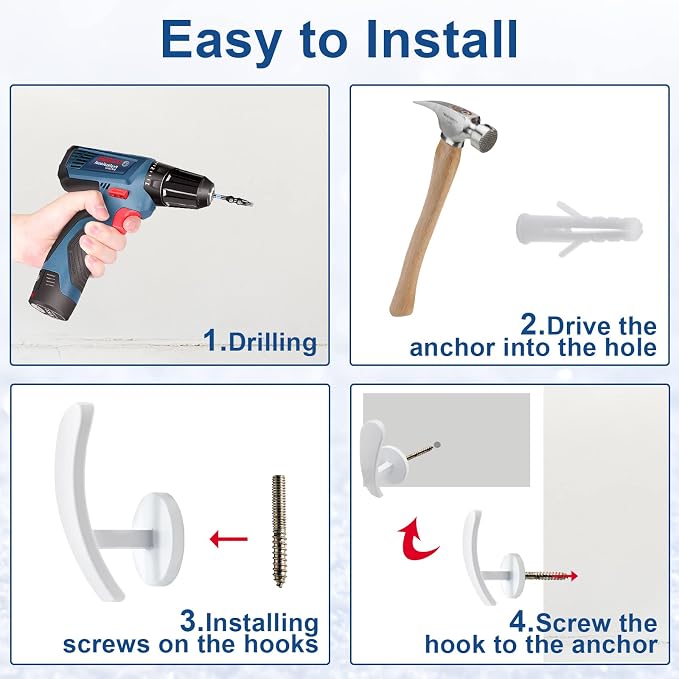 Easy to Install

1.Drilling

2.Drive the anchor into the hole

3.Installing screws on the hooks

4.Screw the hook to the anchor