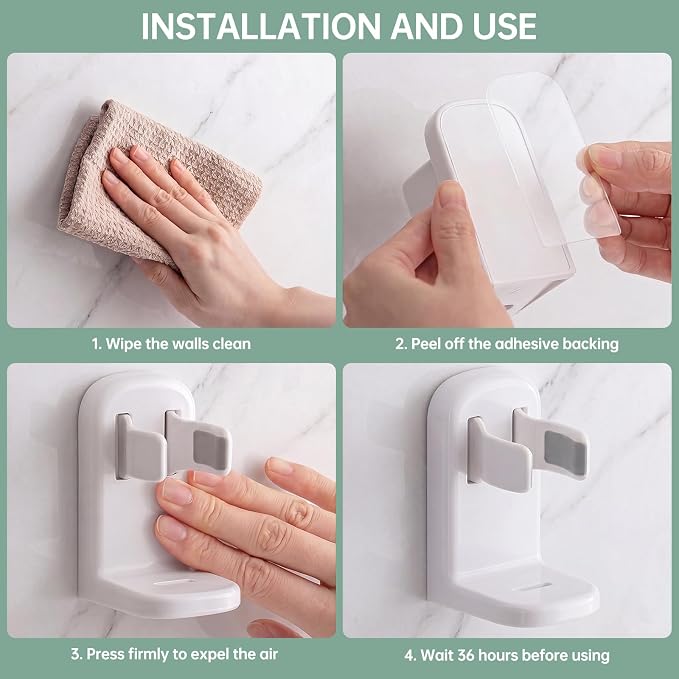 INSTALLATION AND USE

1. Wipe the walls clean

2. Peel off the adhesive backing

3. Press firmly to expel the air

4. Wait 36 hours before using