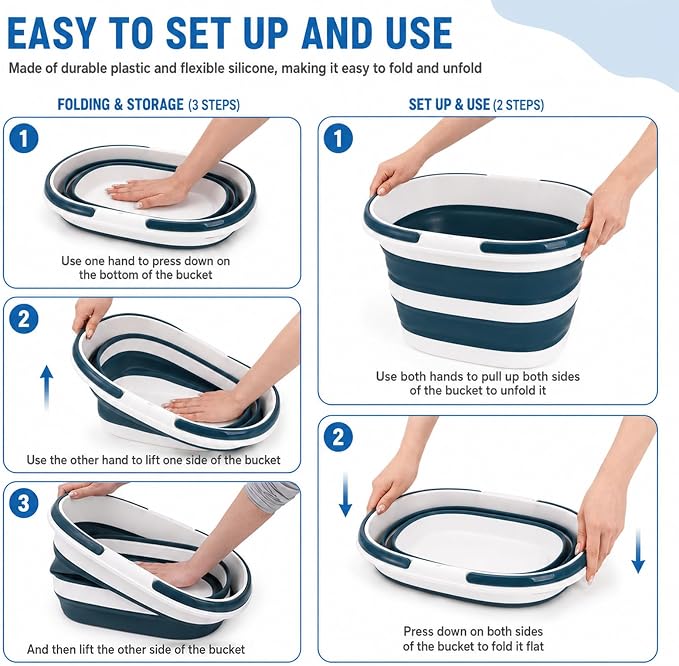 EASY TO SET UP AND USE

Made of durable plastic and flexible silicone, making it easy to fold and unfold

FOLDING & STORAGE (3 STEPS)

1

Use one hand to press down on the bottom of the bucket

2

Use the other hand to lift one side of the bucket

3

And then lift the other side of the bucket

SET UP & USE (2 STEPS)

1

Use both hands to pull up both sides of the bucket to unfold it

2

Press down on both sides of the bucket to fold it flat