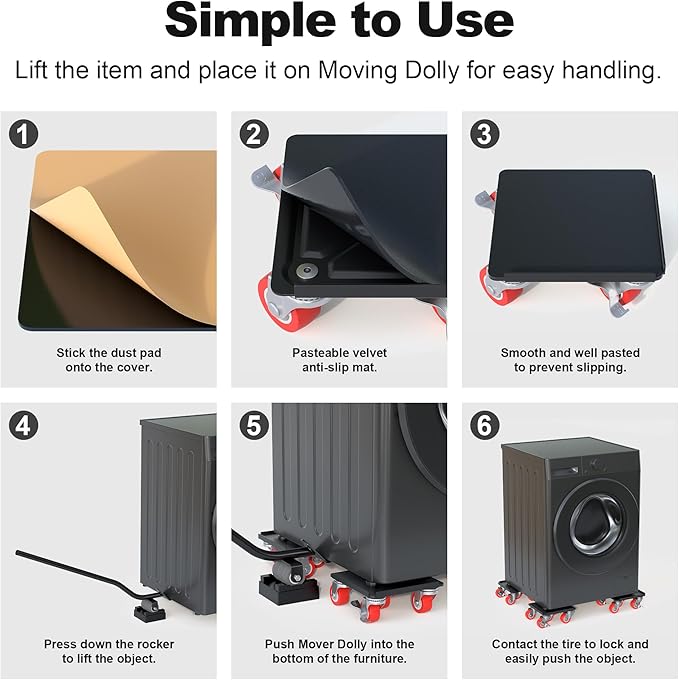 Simple to Use

Lift the item and place it on Moving Dolly for easy handling.

1

Stick the dust pad onto the cover.

2

Pasteable velvet anti-slip mat.

3

Smooth and well pasted to prevent slipping.

4

Press down the rocker to lift the object.

5

Push Mover Dolly into the bottom of the furniture.

6

Contact the tire to lock and easily push the object.