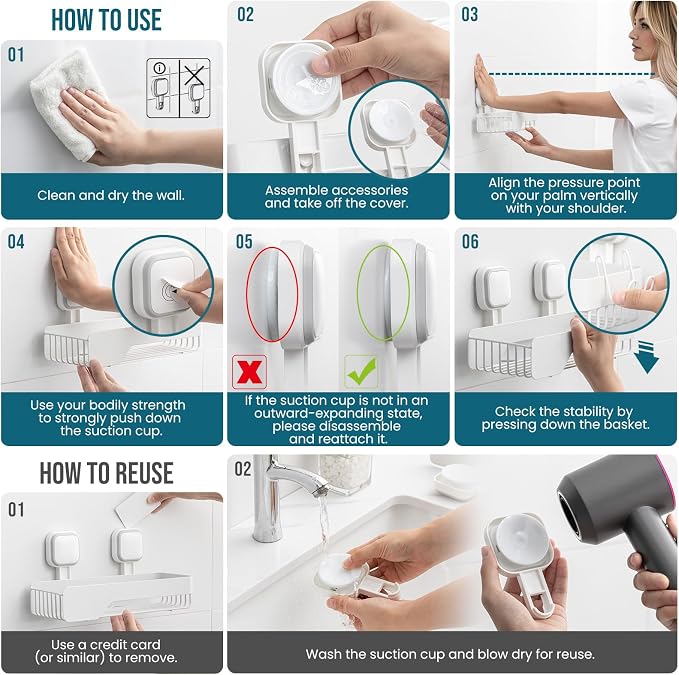 HOW TO USE

01

Clean and dry the wall.

02

Assemble accessories and take off the cover.

03

Align the pressure point on your palm vertically with your shoulder.

04

Use your bodily strength to strongly push down the suction cup.

05

If the suction cup is not in an outward-expanding state, please disassemble and reattach it.

06

Check the stability by pressing down the basket.

HOW TO REUSE

01

Use a credit card (or similar) to remove.

02

Wash the suction cup and blow dry for reuse.