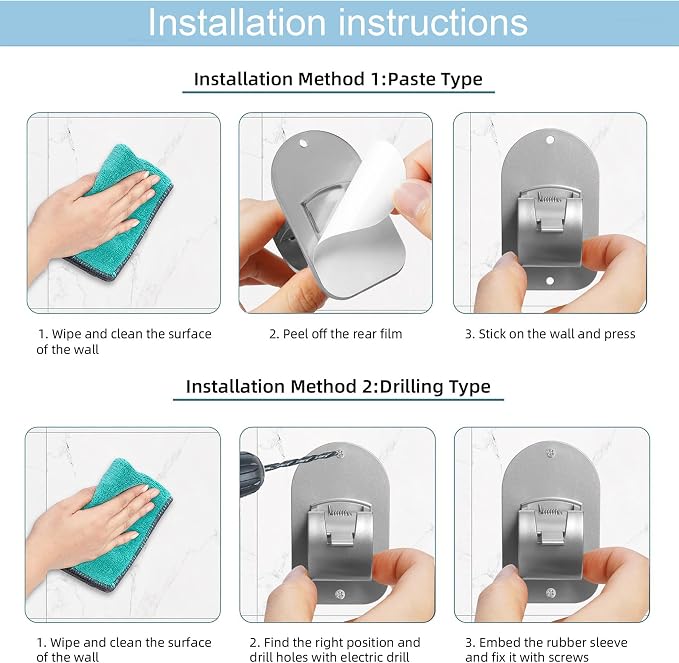 Installation instructions

Installation Method 1:Paste Type

1. Wipe and clean the surface of the wall

2. Peel off the rear film

3. Stick on the wall and press

Installation Method 2:Drilling Type

1. Wipe and clean the surface of the wall

2. Find the right position and drill holes with electric drill

3. Embed the rubber sleeve and fix it with screws