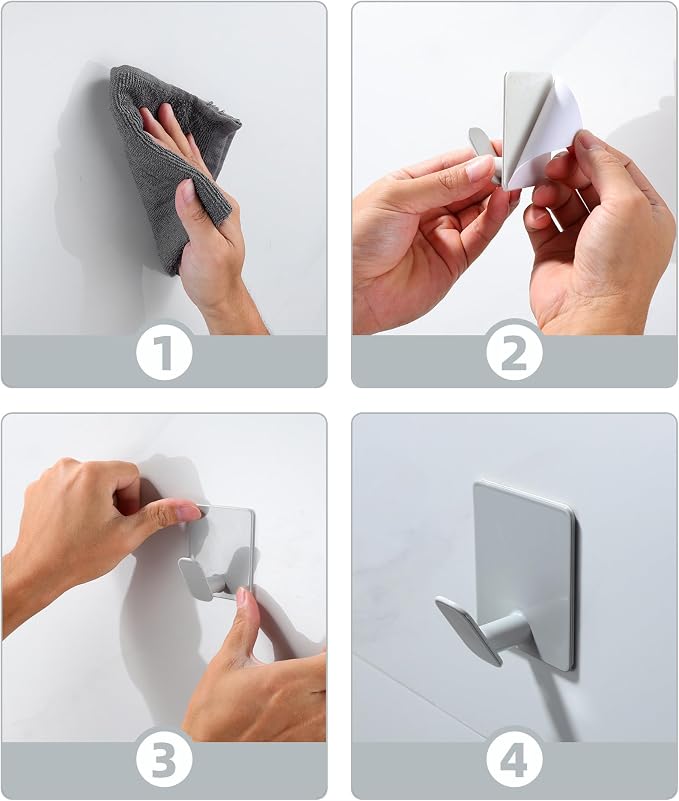 1

2

3

4