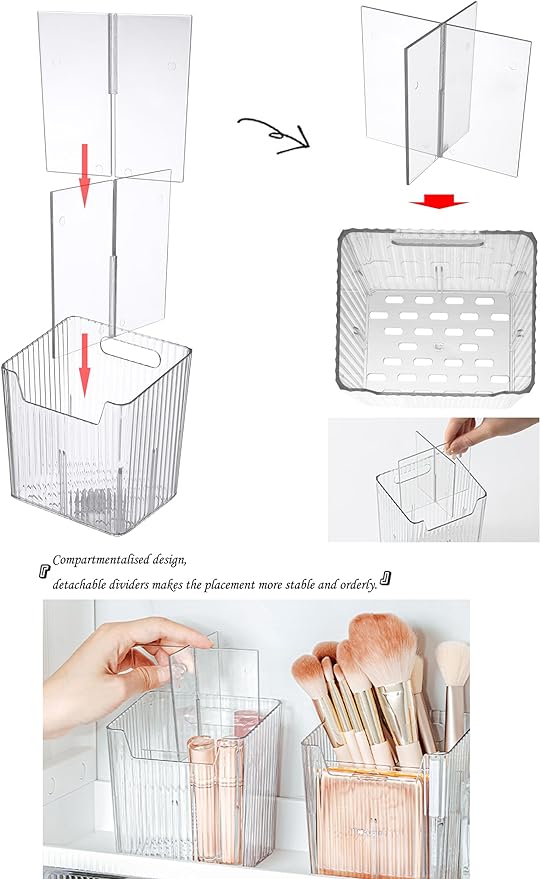 『Compartmentalised design,
detachable dividers makes the placement more stable and orderly.』