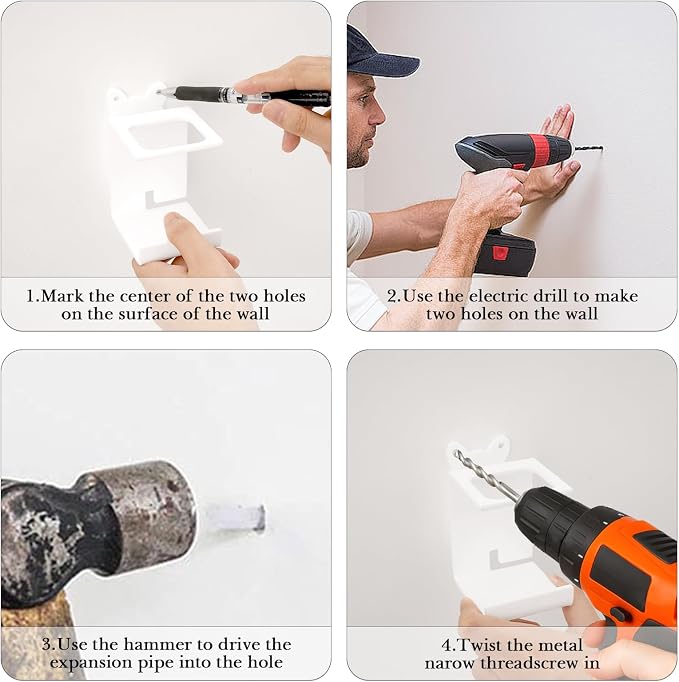 1.Mark the center of the two holes on the surface of the wall

2.Use the electric drill to make two holes on the wall

3.Use the hammer to drive the expansion pipe into the hole

4.Twist the metal narow threadscrew in