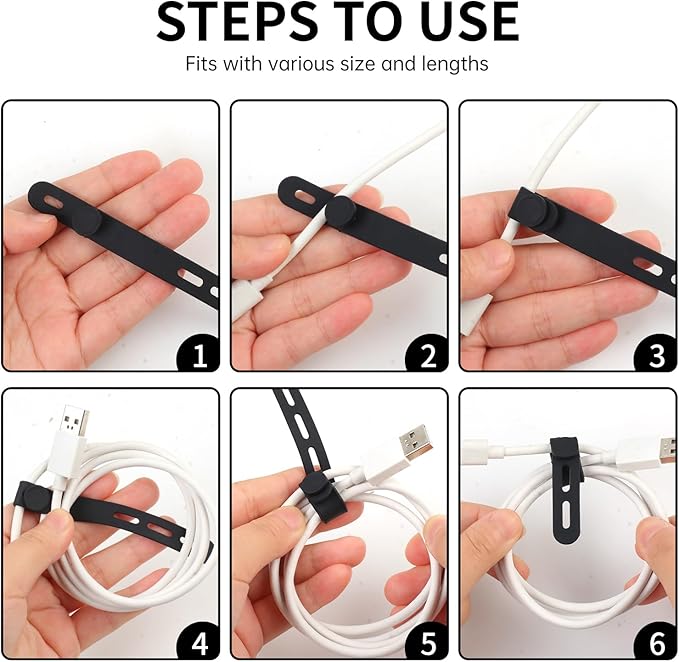 STEPS TO USE

Fits with various size and lengths

1

2

3

4

5

6