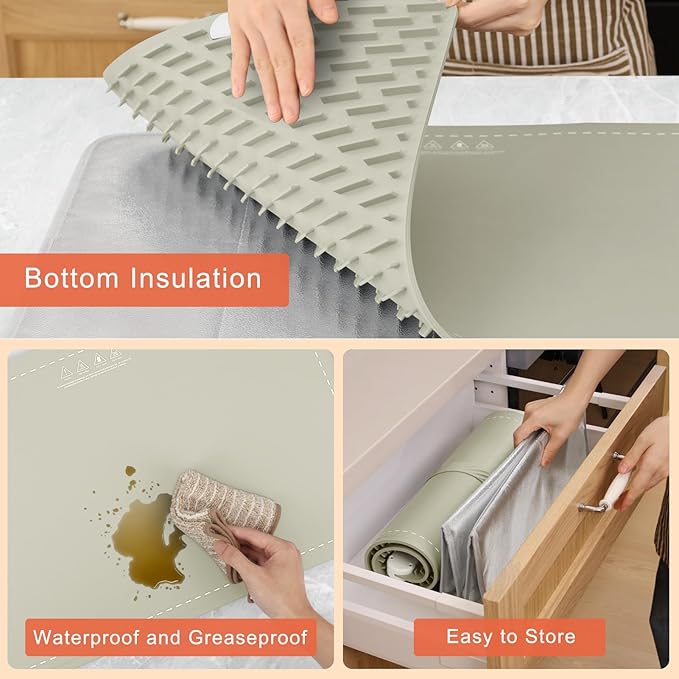 Bottom Insulation

Waterproof and Greaseproof

Easy to Store