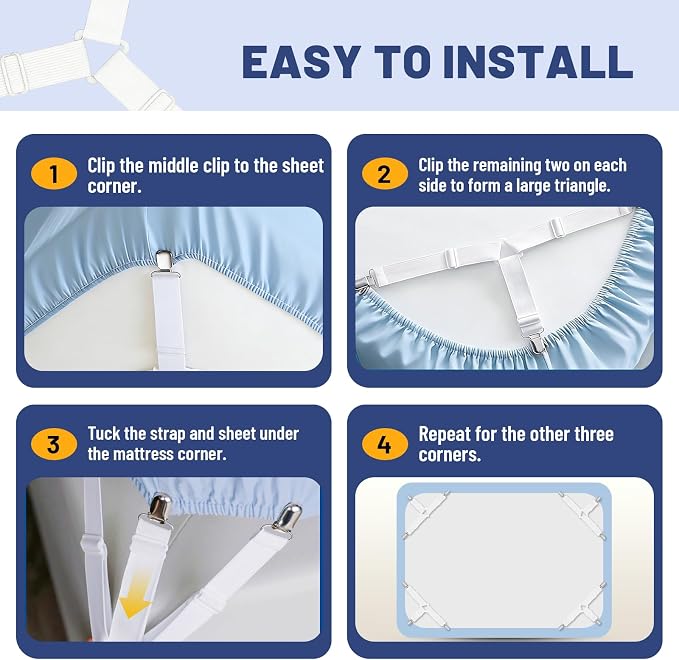 EASY TO INSTALL

1 Clip the middle clip to the sheet corner.

2 Clip the remaining two on each side to form a large triangle.

3 Tuck the strap and sheet under the mattress corner.

4 Repeat for the other three corners.