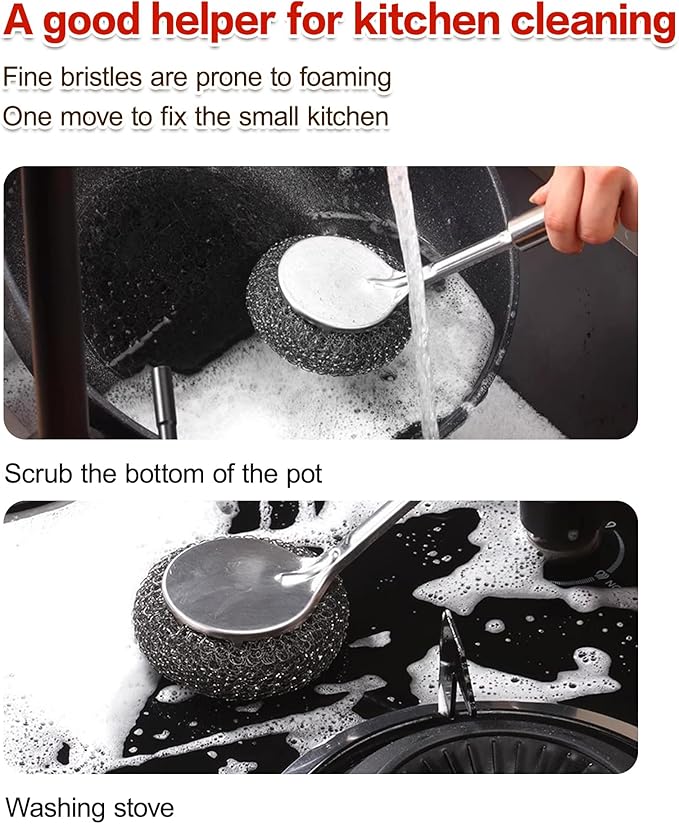 A good helper for kitchen cleaning

Fine bristles are prone to foaming
One move to fix the small kitchen

Scrub the bottom of the pot

Washing stove