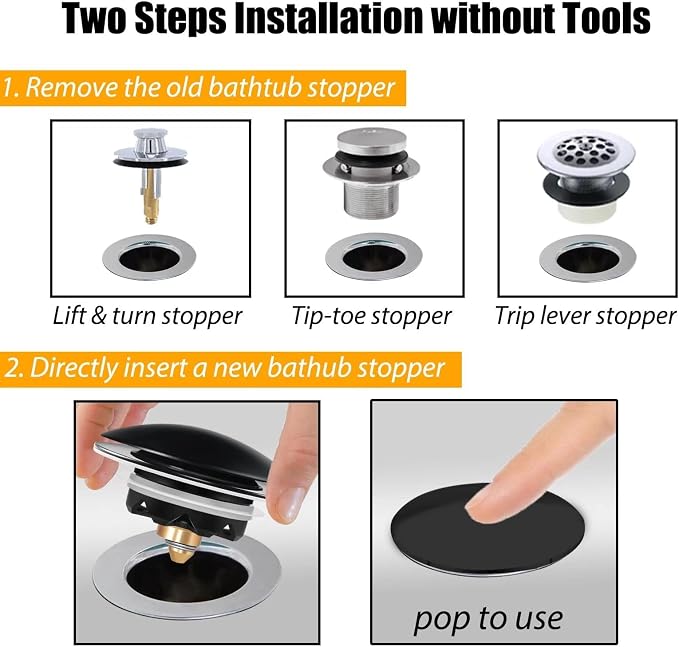 Two Steps Installation without Tools

1. Remove the old bathtub stopper

Lift & turn stopper

Tip-toe stopper

Trip lever stopper

2. Directly insert a new bathub stopper

pop to use