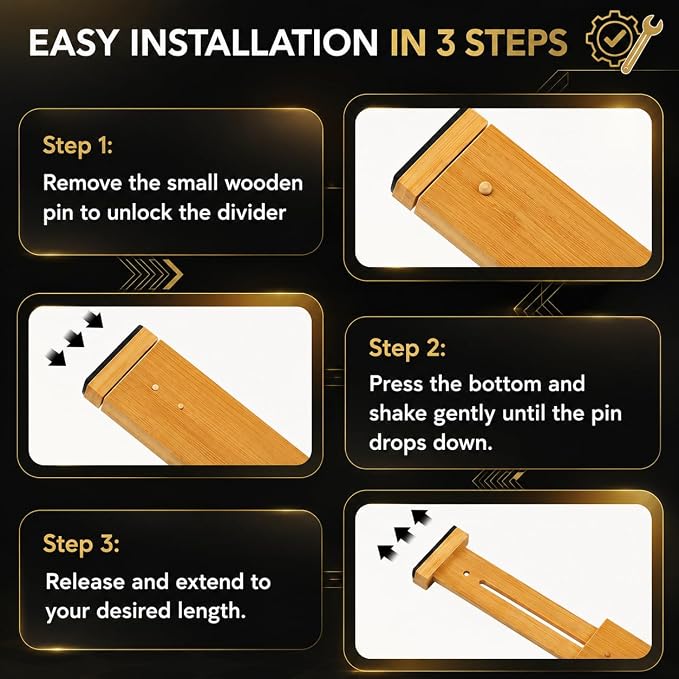 EASY INSTALLATION IN 3 STEPS

Step 1:
Remove the small wooden pin to unlock the divider

Step 2:
Press the bottom and shake gently until the pin drops down.

Step 3:
Release and extend to your desired length.