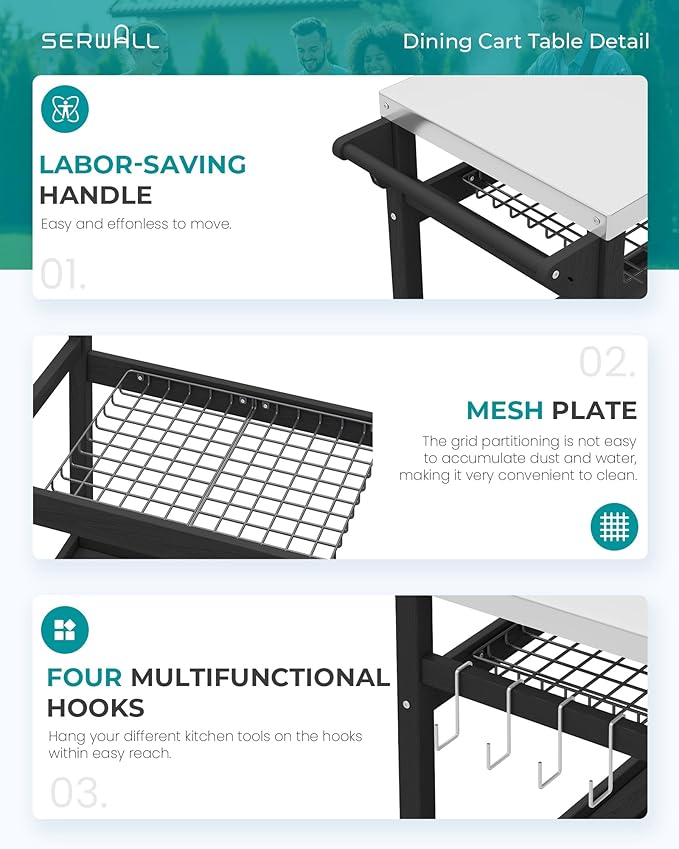 SERWALL

Dining Cart Table Detail

LABOR-SAVING HANDLE

Easy and effonless to move.

01.

02.

MESH PLATE

The grid partitioning is not easy to accumulate dust and water, making it very convenient to clean.

FOUR MULTIFUNCTIONAL HOOKS

Hang your different kitchen tools on the hooks within easy reach.

03.