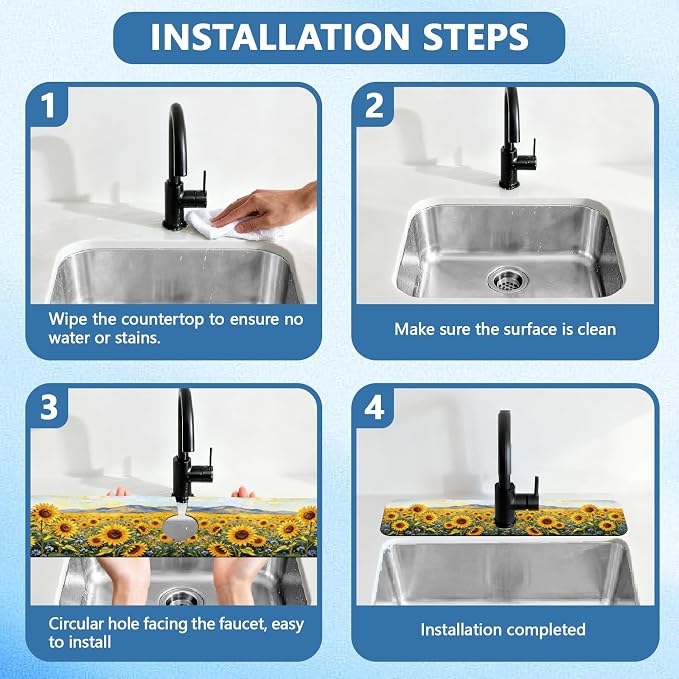 INSTALLATION STEPS

1

Wipe the countertop to ensure no water or stains.

2

Make sure the surface is clean

3

Circular hole facing the faucet, easy to install

4

Installation completed