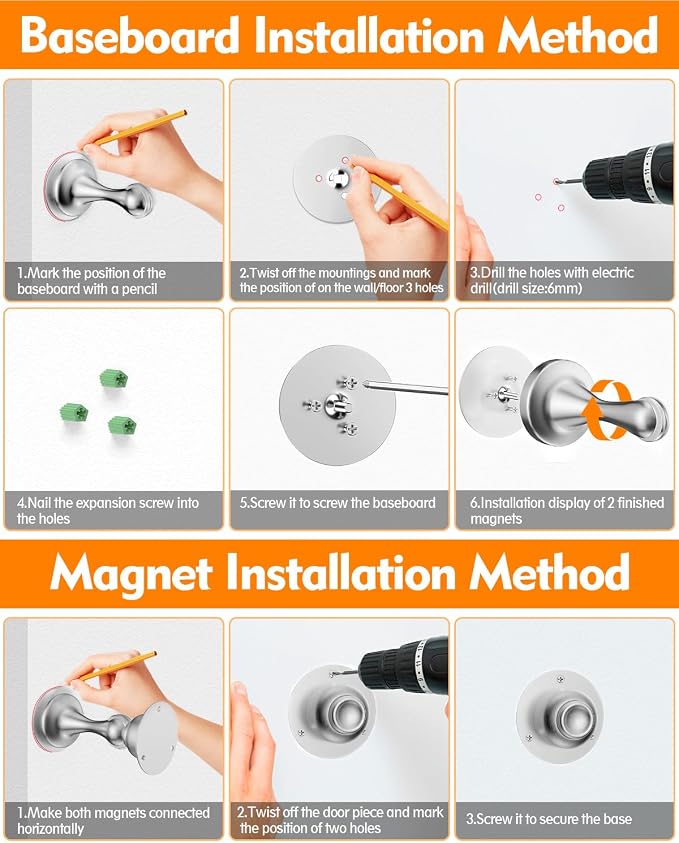 Baseboard Installation Method

1.Mark the position of the baseboard with a pencil

2.Twist off the mountings and mark the position of on the wall/floor 3 holes

3.Drill the holes with electric drill(drill size:6mm)

4.Nail the expansion screw into the holes

5.Screw it to screw the baseboard

6.Installation display of 2 finished magnets

Magnet Installation Method

1.Make both magnets connected horizontally

2.Twist off the door piece and mark the position of two holes

3.Screw it to secure the base