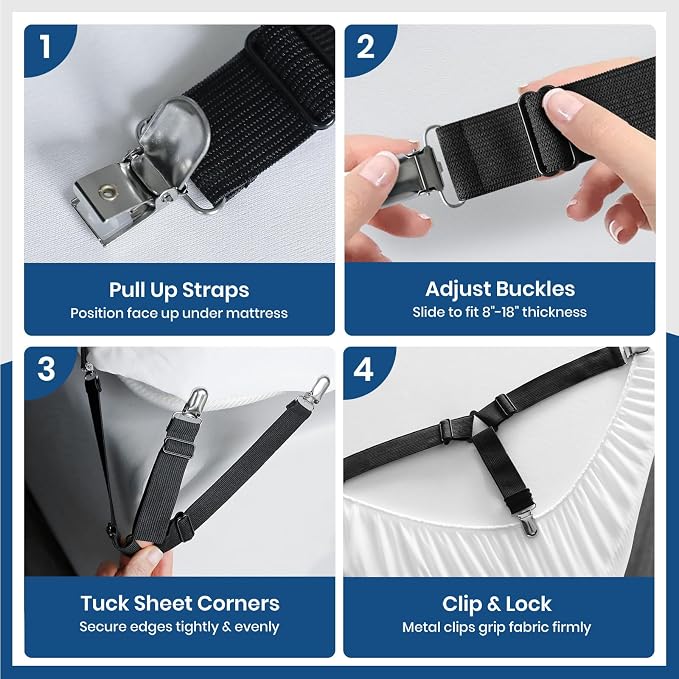 1

Pull Up Straps
Position face up under mattress

2

Adjust Buckles
Slide to fit 8"-18" thickness

3

Tuck Sheet Corners
Secure edges tightly & evenly

4

Clip & Lock
Metal clips grip fabric firmly