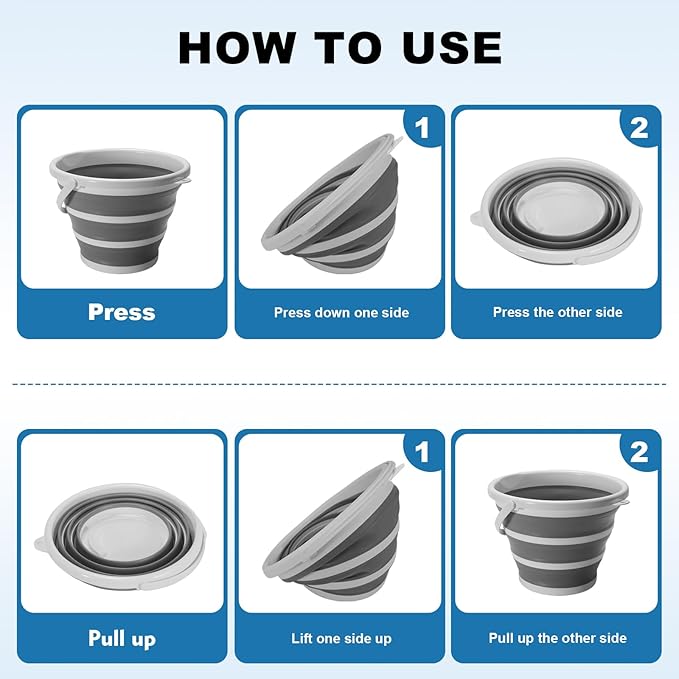 HOW TO USE

Press

1
Press down one side

2
Press the other side

Pull up

1
Lift one side up

2
Pull up the other side