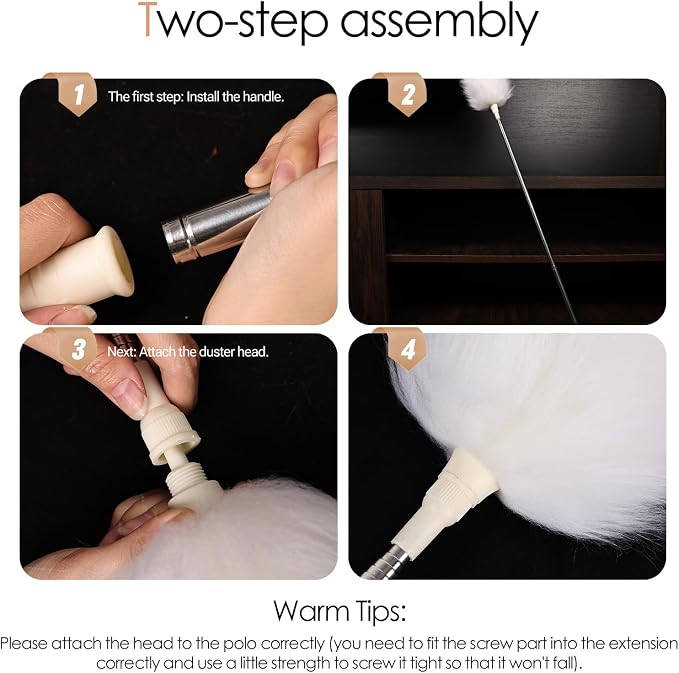 Two-step assembly

1
The first step: Install the handle.

2

3
Next: Attach the duster head.

4

Warm Tips:
Please attach the head to the polo correctly (you need to fit the screw part into the extension correctly and use a little strength to screw it tight so that it won't fall).