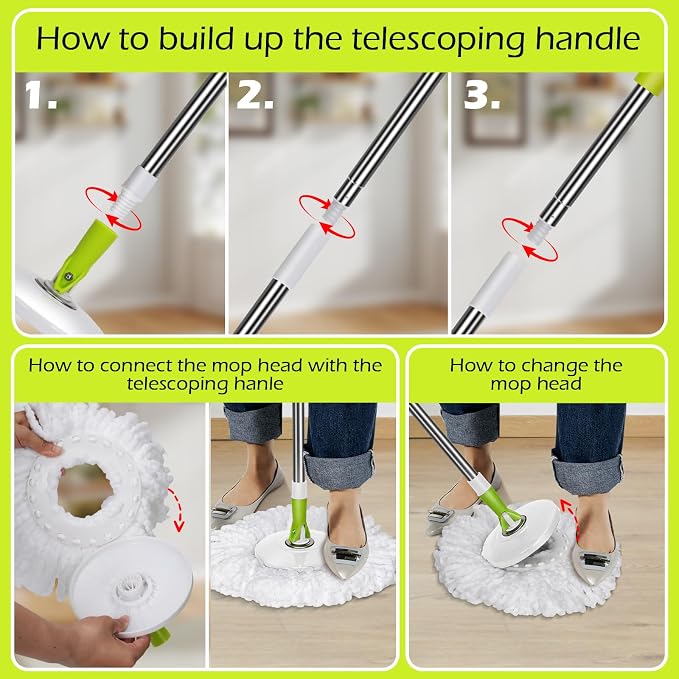 How to build up the telescoping handle

1.

2.

3.

How to connect the mop head with the telescoping hanle

How to change the mop head