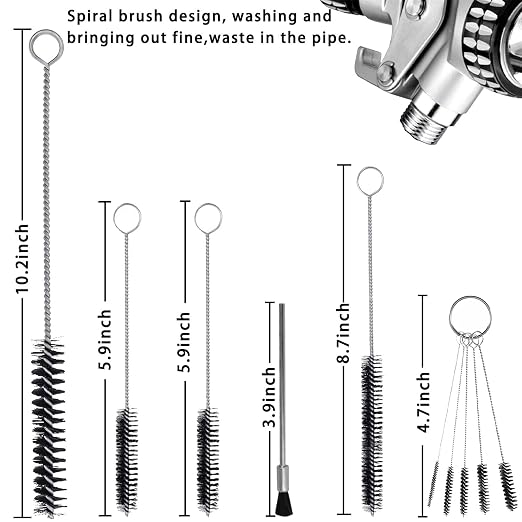 Spiral brush design, washing and bringing out fine,waste in the pipe.

10.2inch

5.9inch

5.9inch

3.9inch

8.7inch

4.7inch