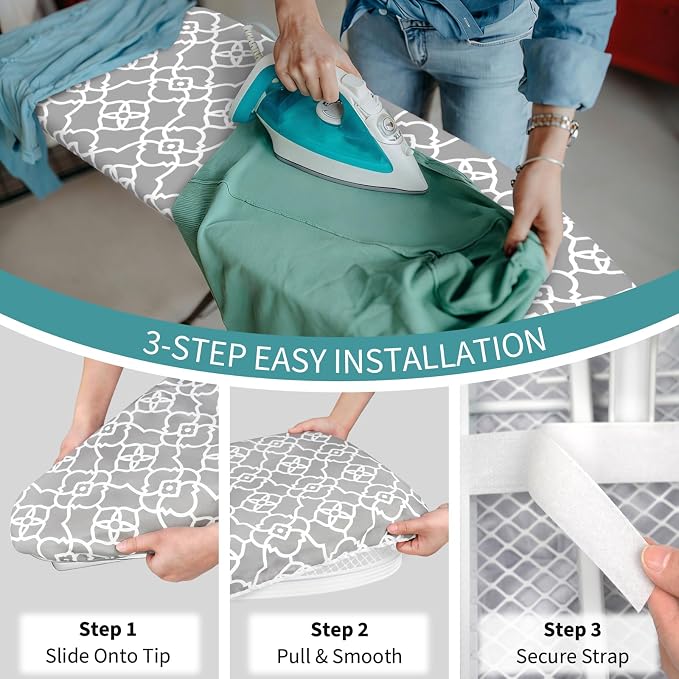 3-STEP EASY INSTALLATION

Step 1
Slide Onto Tip

Step 2
Pull & Smooth

Step 3
Secure Strap