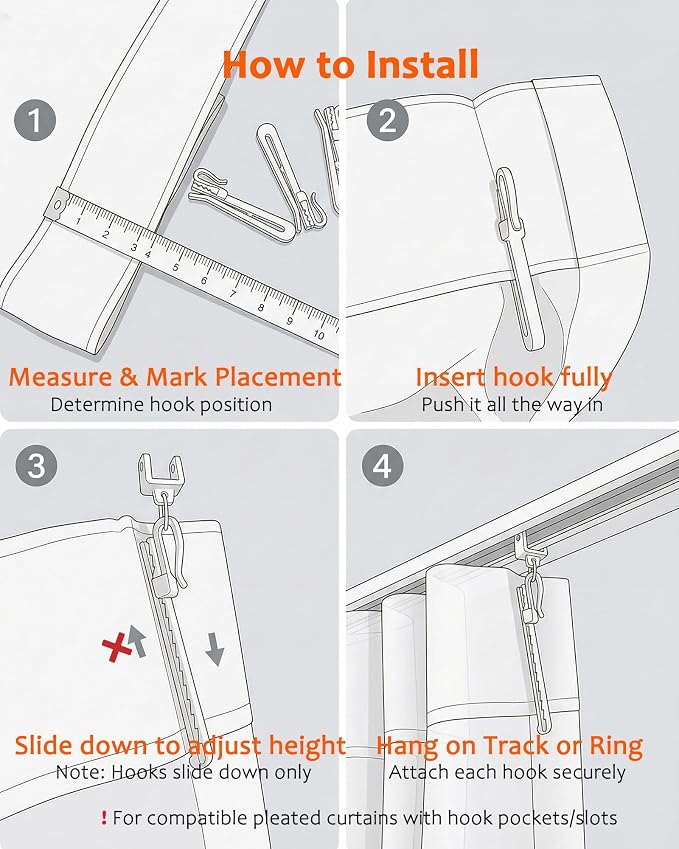 How to Install

1

1 2 3 4 5 6 7 8 9 10

Measure & Mark Placement
Determine hook position

2

Insert hook fully
Push it all the way in

3

Slide down to adjust height
Note: Hooks slide down only

4

Hang on Track or Ring
Attach each hook securely

! For compatible pleated curtains with hook pockets/slots