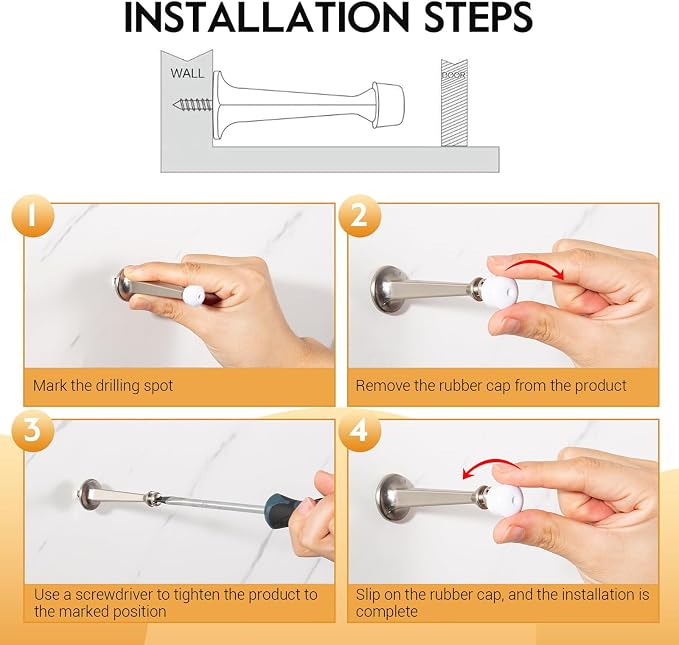 INSTALLATION STEPS

WALL

DOOR

1

Mark the drilling spot

2

Remove the rubber cap from the product

3

Use a screwdriver to tighten the product to the marked position

4

Slip on the rubber cap, and the installation is complete