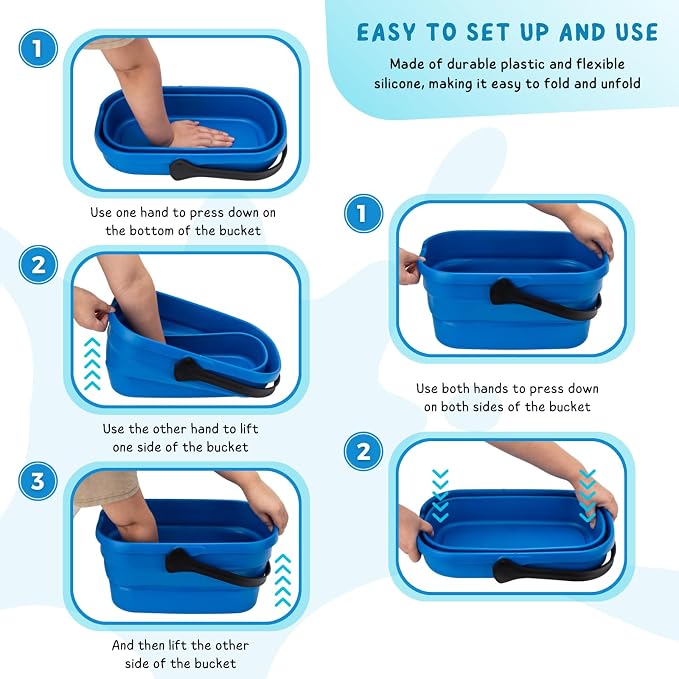 EASY TO SET UP AND USE

Made of durable plastic and flexible silicone, making it easy to fold and unfold

1

Use one hand to press down on the bottom of the bucket

2

Use the other hand to lift one side of the bucket

3

And then lift the other side of the bucket

1

Use both hands to press down on both sides of the bucket

2