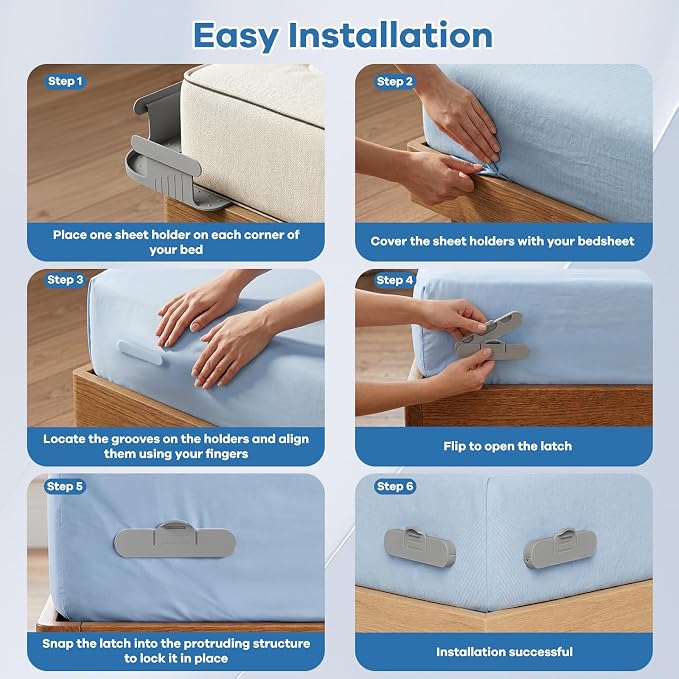 Easy Installation

Step 1

Place one sheet holder on each corner of your bed

Step 2

Cover the sheet holders with your bedsheet

Step 3

Locate the grooves on the holders and align them using your fingers

Step 4

Flip to open the latch

Step 5

Snap the latch into the protruding structure to lock it in place

Step 6

Installation successful