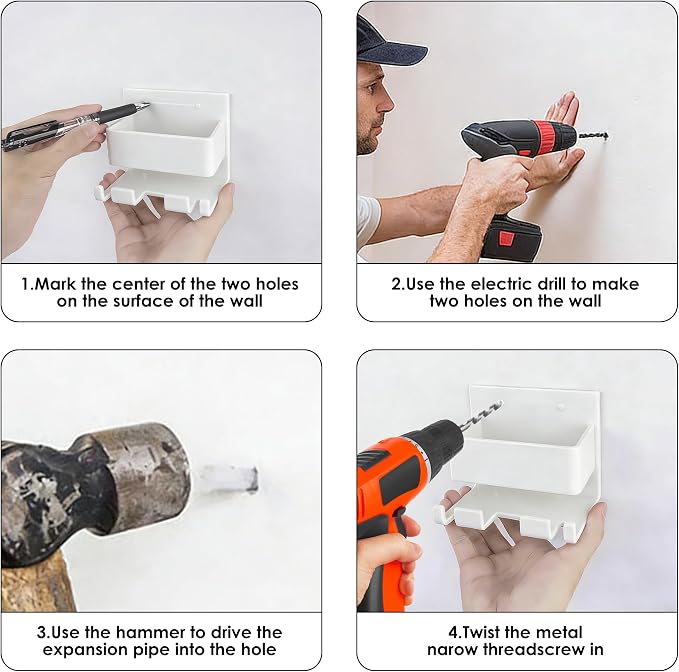 1.Mark the center of the two holes on the surface of the wall

2.Use the electric drill to make two holes on the wall

3.Use the hammer to drive the expansion pipe into the hole

4.Twist the metal narow threadscrew in