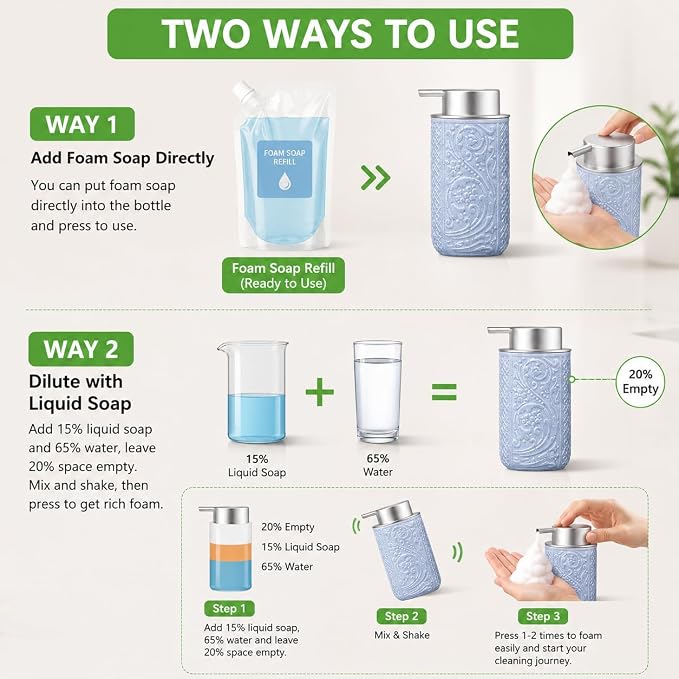 TWO WAYS TO USE

WAY 1

Add Foam Soap Directly

You can put foam soap directly into the bottle and press to use.

FOAM SOAP REFILL

Foam Soap Refill (Ready to Use)

WAY 2

Dilute with Liquid Soap

Add 15% liquid soap and 65% water, leave 20% space empty. Mix and shake, then press to get rich foam.

15% Liquid Soap

65% Water

20% Empty

20% Empty
15% Liquid Soap
65% Water

Step 1
Add 15% liquid soap, 65% water and leave 20% space empty.

Step 2
Mix & Shake

Step 3
Press 1-2 times to foam easily and start your cleaning journey.