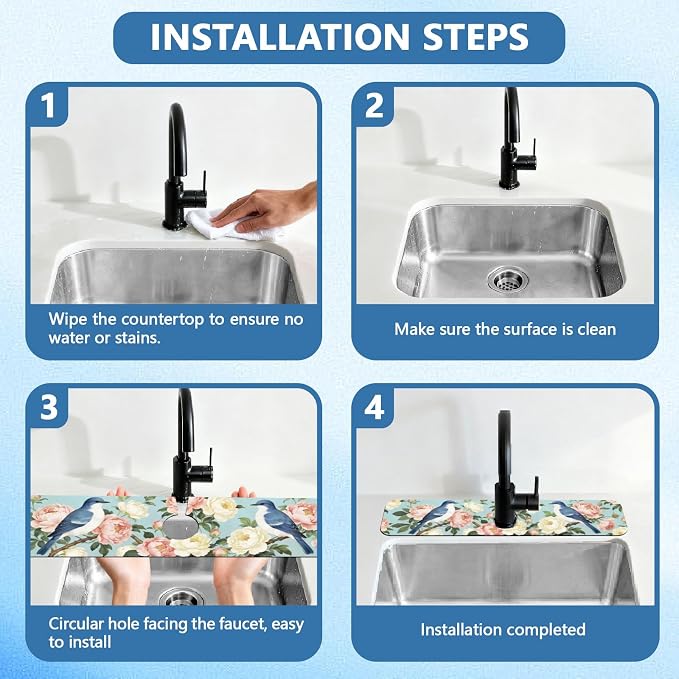 INSTALLATION STEPS

1

Wipe the countertop to ensure no water or stains.

2

Make sure the surface is clean

3

Circular hole facing the faucet, easy to install

4

Installation completed