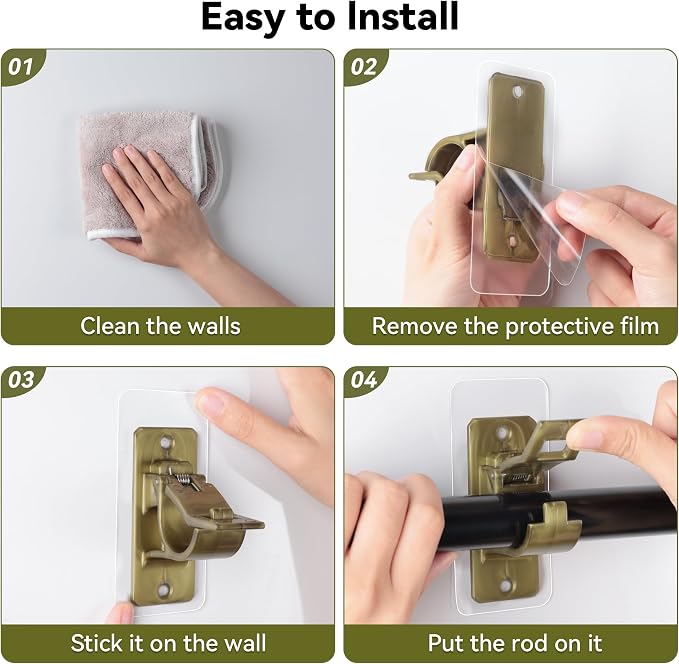 Easy to Install

01

Clean the walls

02

Remove the protective film

03

Stick it on the wall

04

Put the rod on it