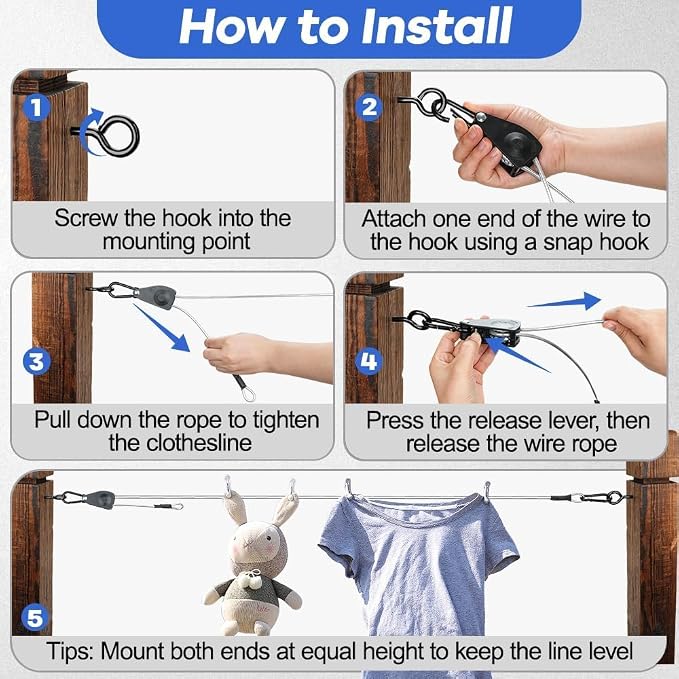 How to Install

1

Screw the hook into the mounting point

2

Attach one end of the wire to the hook using a snap hook

3

Pull down the rope to tighten the clothesline

4

Press the release lever, then release the wire rope

5

Tips: Mount both ends at equal height to keep the line level