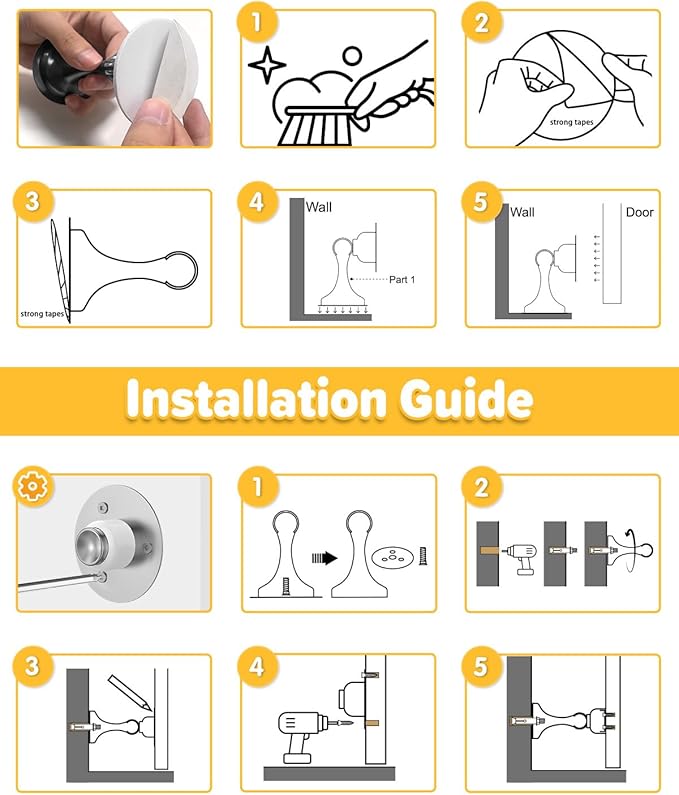 1

2

strong tapes

3

strong tapes

4

Wall

Part 1

5

Wall

Door

Installation Guide

1

2

3

4

5