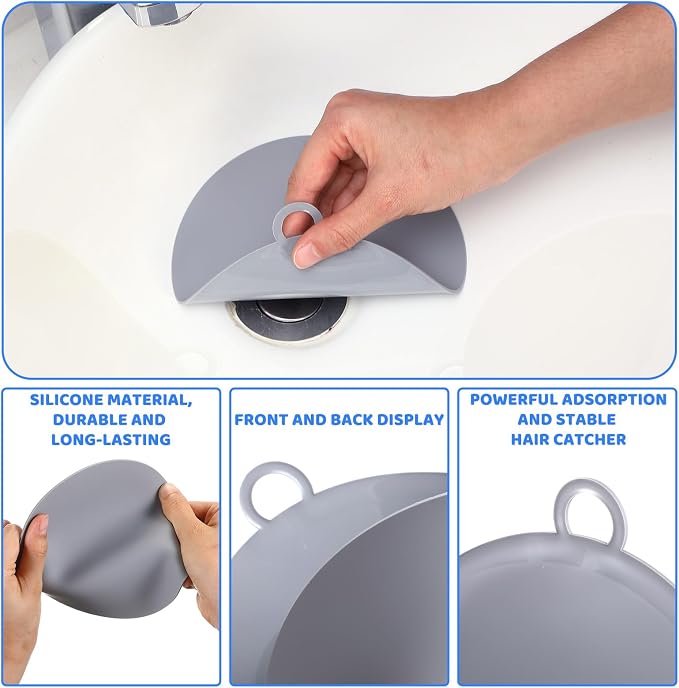 SILICONE MATERIAL, DURABLE AND LONG-LASTING

FRONT AND BACK DISPLAY

POWERFUL ADSORPTION AND STABLE HAIR CATCHER