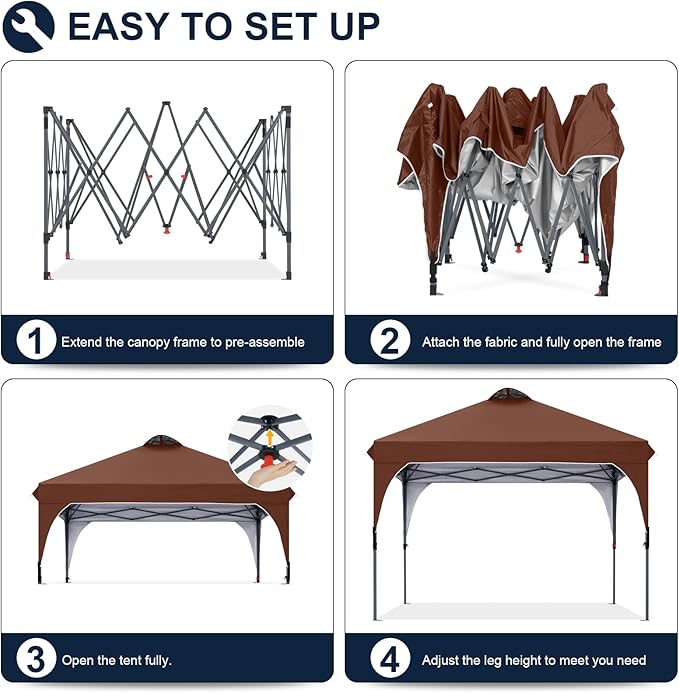 EASY TO SET UP

1 Extend the canopy frame to pre-assemble

2 Attach the fabric and fully open the frame

3 Open the tent fully.

4 Adjust the leg height to meet you need