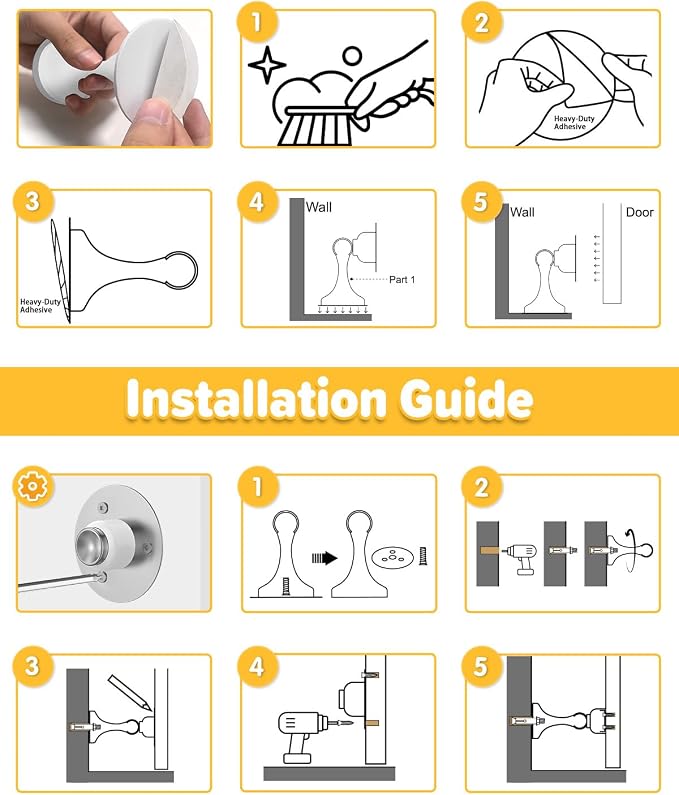 1

2

Heavy-Duty Adhesive

3

Heavy-Duty Adhesive

4

Wall

Part 1

5

Wall

Door

Installation Guide

1

2

3

4

5