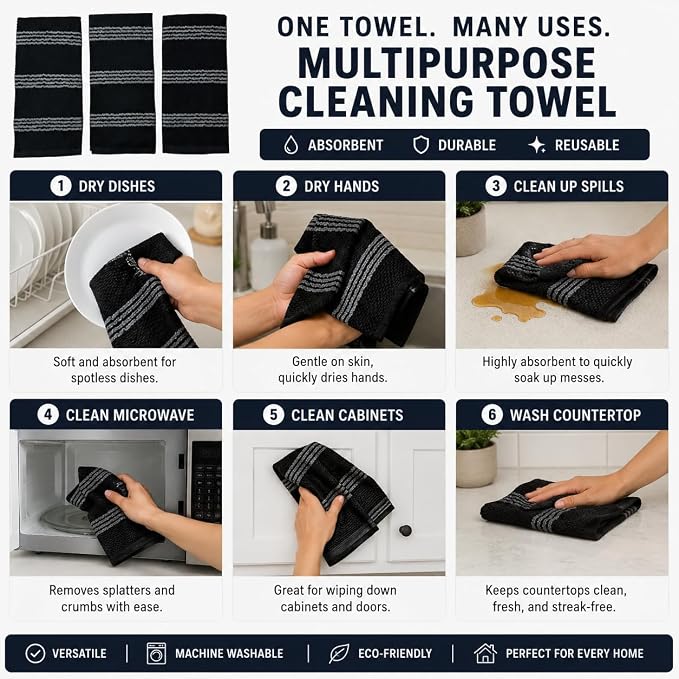 ONE TOWEL. MANY USES.
MULTIPURPOSE CLEANING TOWEL

ABSORBENT DURABLE REUSABLE

1 DRY DISHES

Soft and absorbent for spotless dishes.

2 DRY HANDS

Gentle on skin, quickly dries hands.

3 CLEAN UP SPILLS

Highly absorbent to quickly soak up messes.

4 CLEAN MICROWAVE

Removes splatters and crumbs with ease.

5 CLEAN CABINETS

Great for wiping down cabinets and doors.

6 WASH COUNTERTOP

Keeps countertops clean, fresh, and streak-free.

VERSATILE | MACHINE WASHABLE | ECO-FRIENDLY | PERFECT FOR EVERY HOME