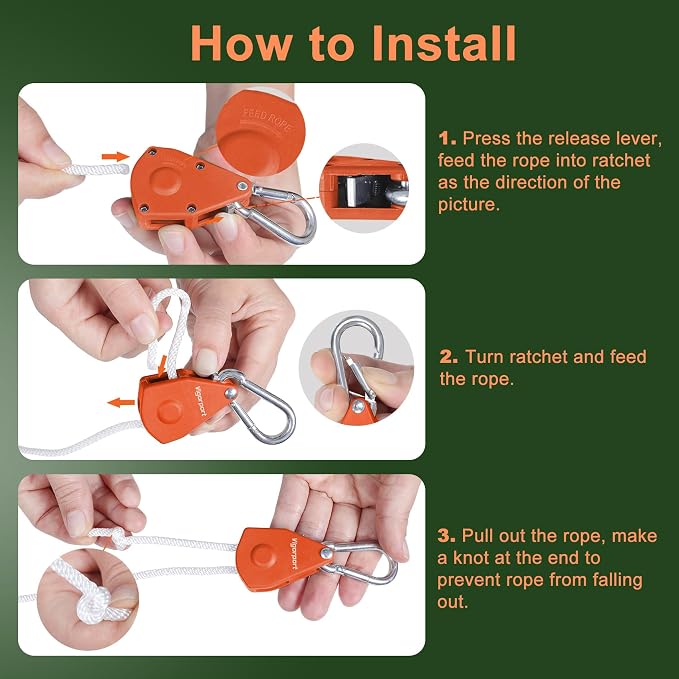 How to Install

FEED ROPE

1. Press the release lever, feed the rope into ratchet as the direction of the picture.

Vigorport

2. Turn ratchet and feed the rope.

Vigorport

3. Pull out the rope, make a knot at the end to prevent rope from falling out.