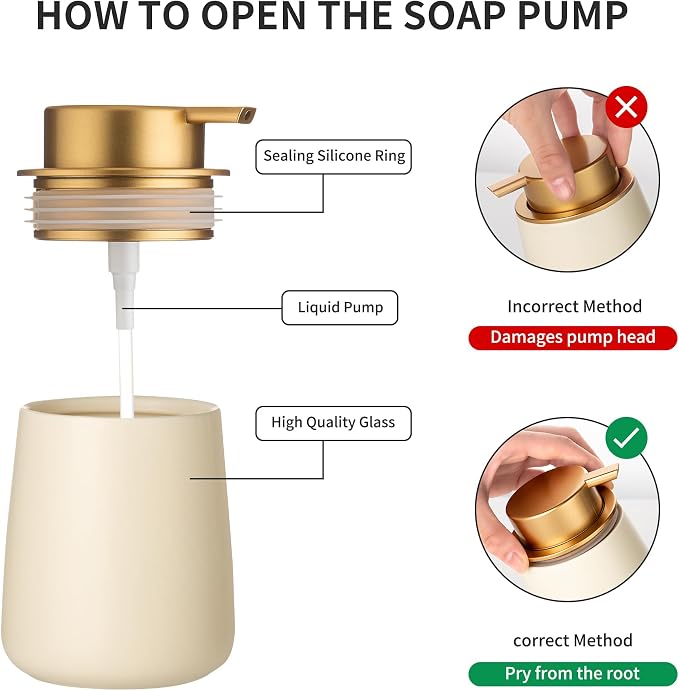 HOW TO OPEN THE SOAP PUMP

Sealing Silicone Ring

Liquid Pump

High Quality Glass

Incorrect Method

Damages pump head

correct Method

Pry from the root