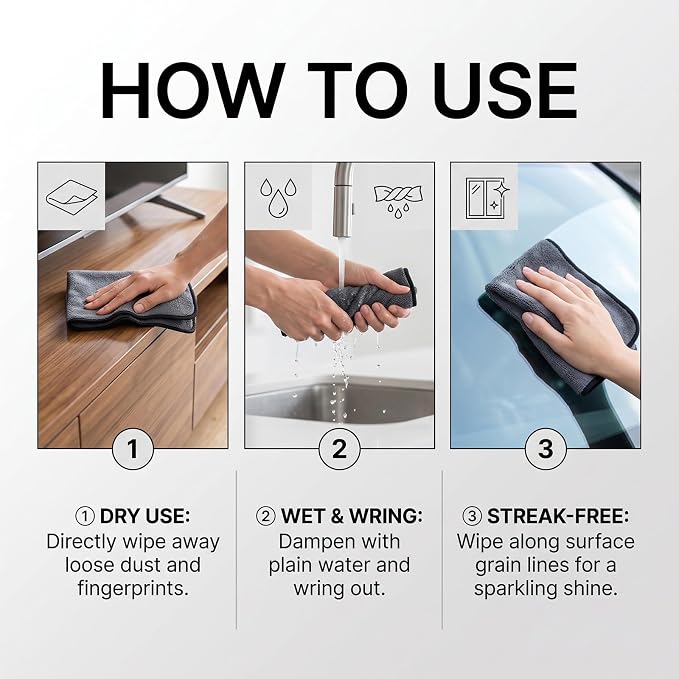 HOW TO USE

1

2

3

① DRY USE:
Directly wipe away loose dust and fingerprints.

② WET & WRING:
Dampen with plain water and wring out.

③ STREAK-FREE:
Wipe along surface grain lines for a sparkling shine.