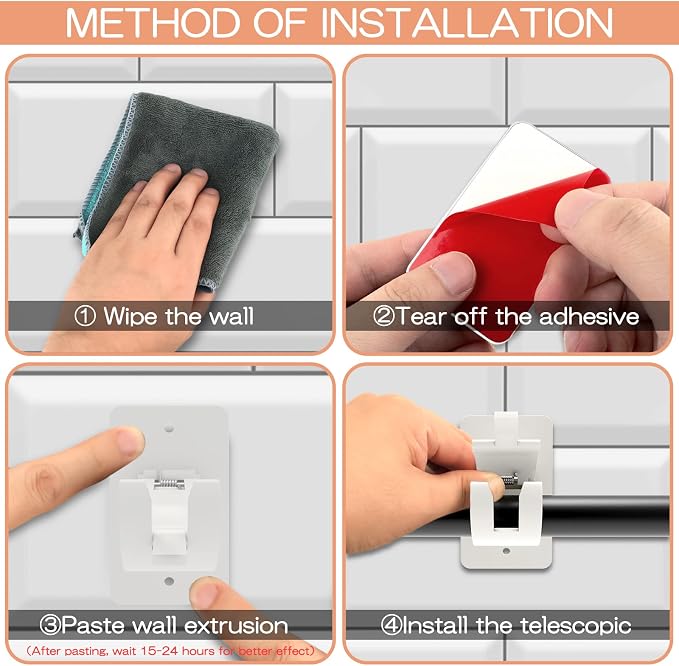 METHOD OF INSTALLATION

① Wipe the wall

②Tear off the adhesive

③Paste wall extrusion

(After pasting, wait 15-24 hours for better effect)

④Install the telescopic