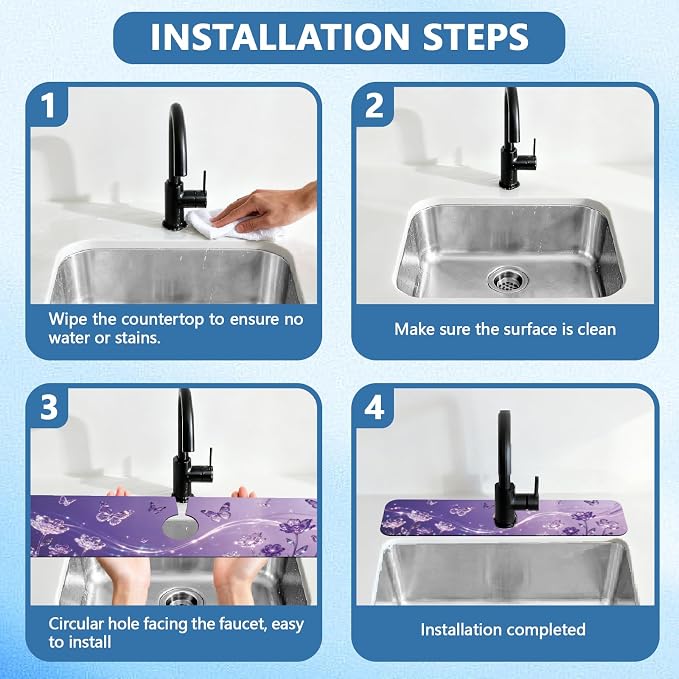 INSTALLATION STEPS

1

Wipe the countertop to ensure no water or stains.

2

Make sure the surface is clean

3

Circular hole facing the faucet, easy to install

4

Installation completed