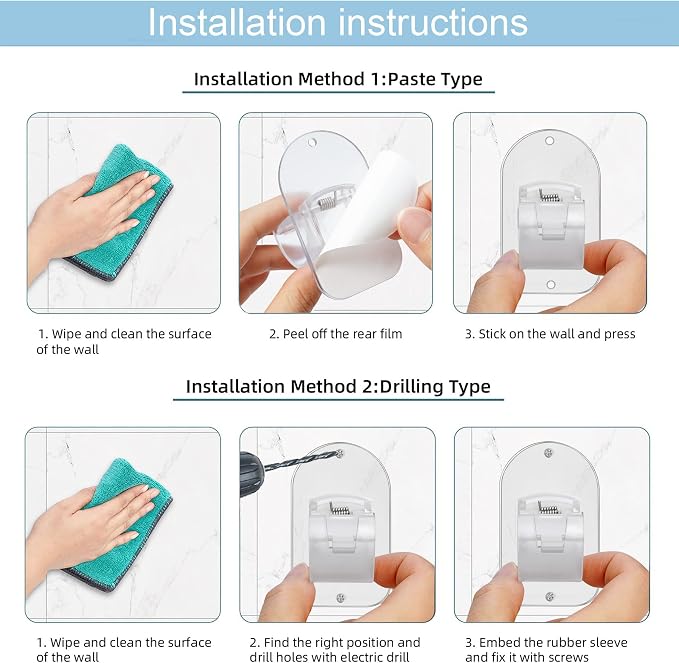 Installation instructions

Installation Method 1:Paste Type

1. Wipe and clean the surface of the wall

2. Peel off the rear film

3. Stick on the wall and press

Installation Method 2:Drilling Type

1. Wipe and clean the surface of the wall

2. Find the right position and drill holes with electric drill

3. Embed the rubber sleeve and fix it with screws