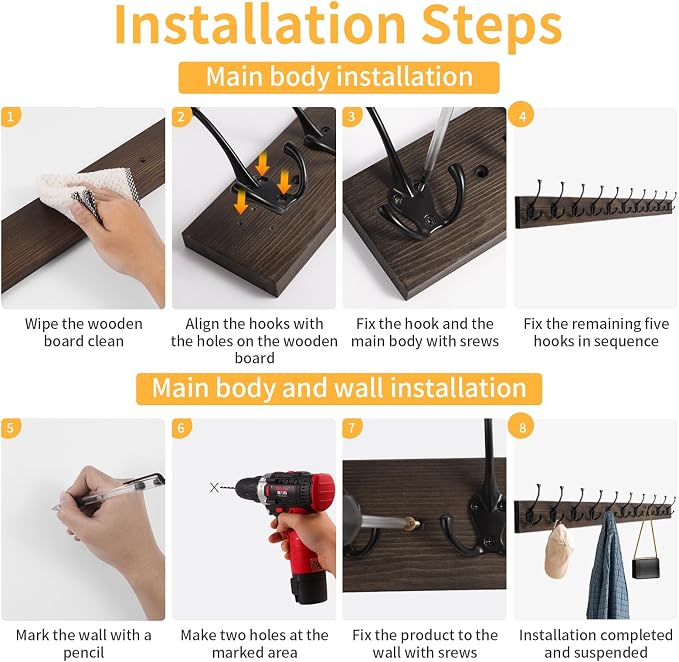 Installation Steps

Main body installation

1

Wipe the wooden board clean

2

Align the hooks with the holes on the wooden board

3

Fix the hook and the main body with srews

4

Fix the remaining five hooks in sequence

Main body and wall installation

5

Mark the wall with a pencil

6

Make two holes at the marked area

7

Fix the product to the wall with srews

8

Installation completed and suspended